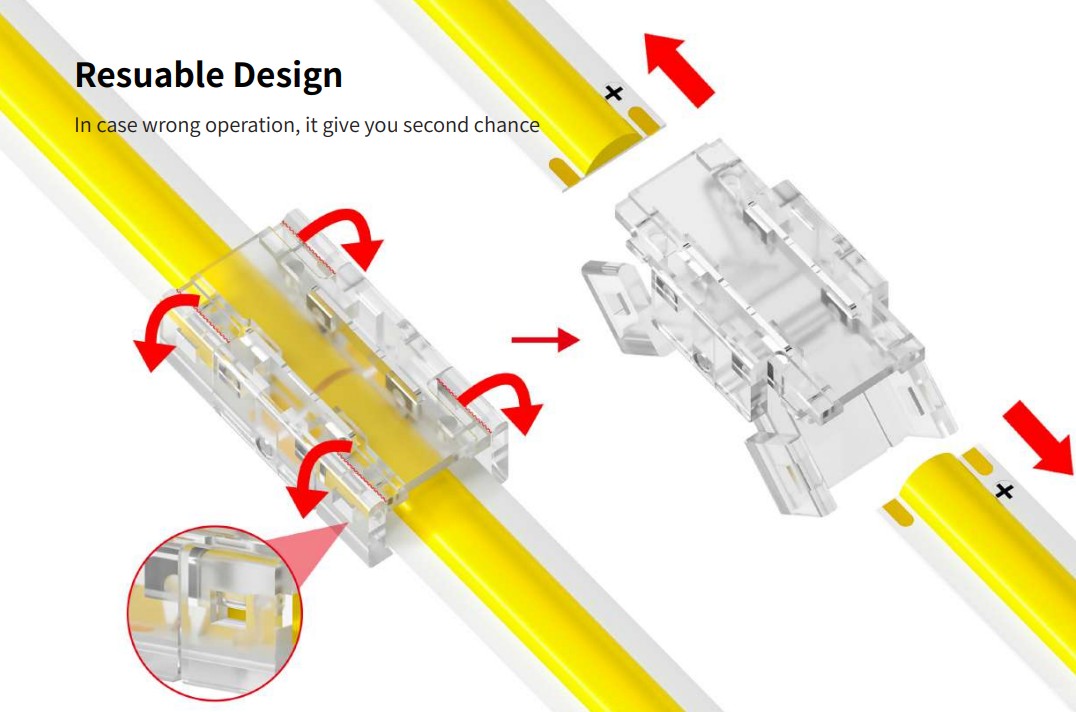 Resuable Design

In case wrong operation, it give you second chance

+

+